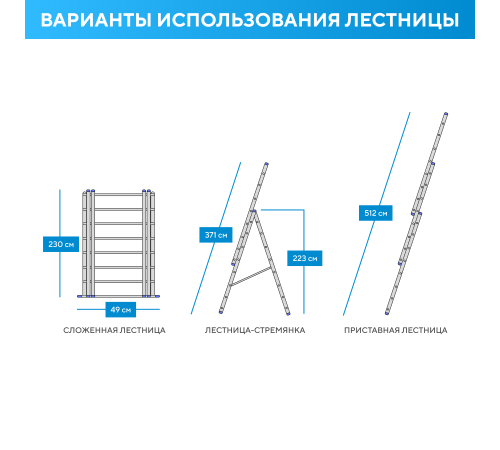 ВАРИАНТЫ ИСПОЛЬЗОВАНИЯ ЛЕСТНИЦЫ

230 см

49 см

СЛОЖЕННАЯ ЛЕСТНИЦА

371 см

223 см

ЛЕСТНИЦА-СТРЕМЯНКА

512 см

ПРИСТАВНАЯ ЛЕСТНИЦА