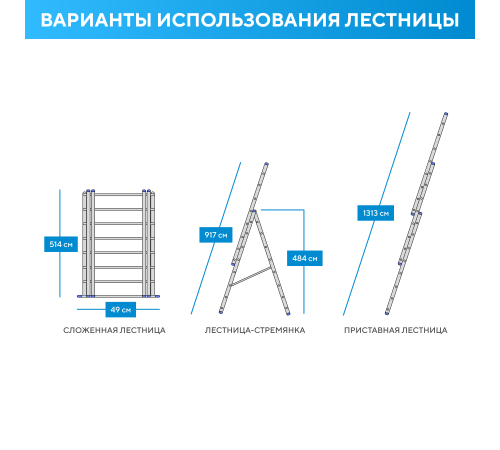 ВАРИАНТЫ ИСПОЛЬЗОВАНИЯ ЛЕСТНИЦЫ

514 см

49 см

СЛОЖЕННАЯ ЛЕСТНИЦА

917 см

484 см

ЛЕСТНИЦА-СТРЕМЯНКА

1313 см

ПРИСТАВНАЯ ЛЕСТНИЦА